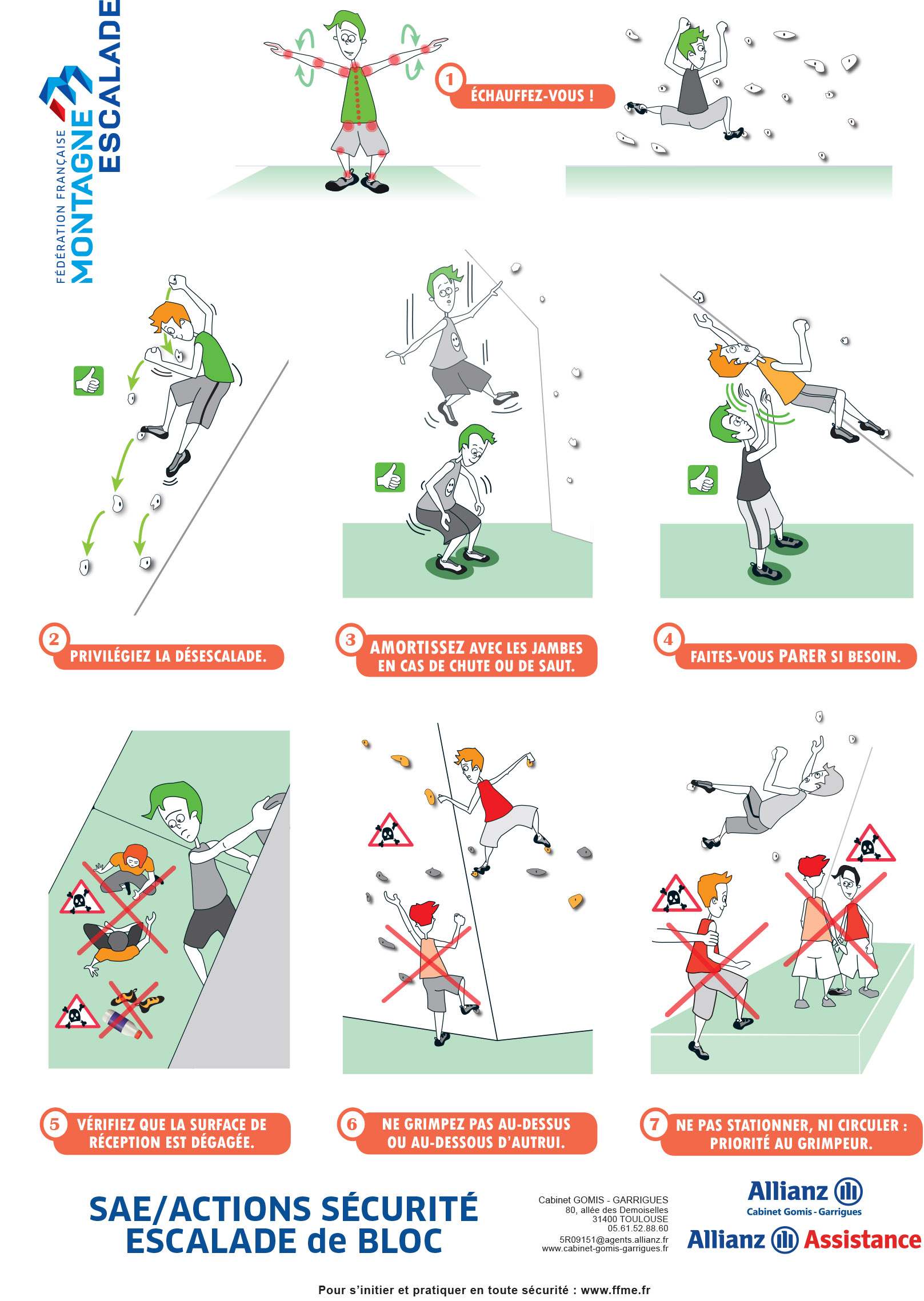 FÉDÉRATION FRANÇAISE
MONTAGNE
ESCALADE

1 ÉCHAUFFEZ-VOUS !

2 PRIVILÉGIEZ LA DÉSESCALADE.

3 AMORTISSEZ AVEC LES JAMBES EN CAS DE CHUTE OU DE SAUT.

4 FAITES-VOUS PARER SI BESOIN.

5 VÉRIFIEZ QUE LA SURFACE DE RÉCEPTION EST DÉGAGÉE.

6 NE GRIMPEZ PAS AU-DESSUS OU AU-DESSOUS D'AUTRUI.

7 NE PAS STATIONNER, NI CIRCULER : PRIORITÉ AU GRIMPEUR.

SAE/ACTIONS SÉCURITÉ
ESCALADE de BLOC

Cabinet GOMIS - GARRIGUES
80, allée des Demoiselles
31400 TOULOUSE
05.61.52.88.60
5R09151@agents.allianz.fr
www.cabinet-gomis-garrigues.fr

Allianz
Cabinet Gomis - Garrigues
Allianz Assistance

Pour s'initier et pratiquer en toute sécurité : www.ffme.fr